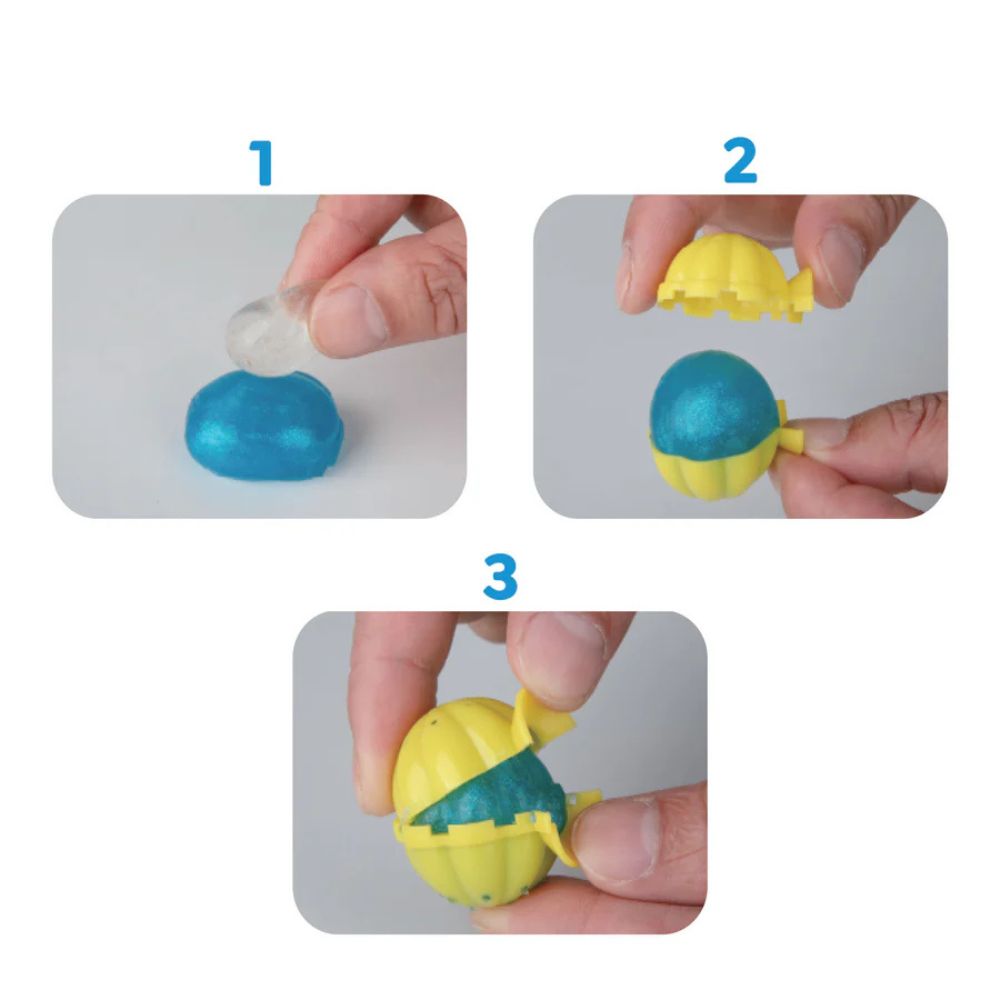 1

2

3