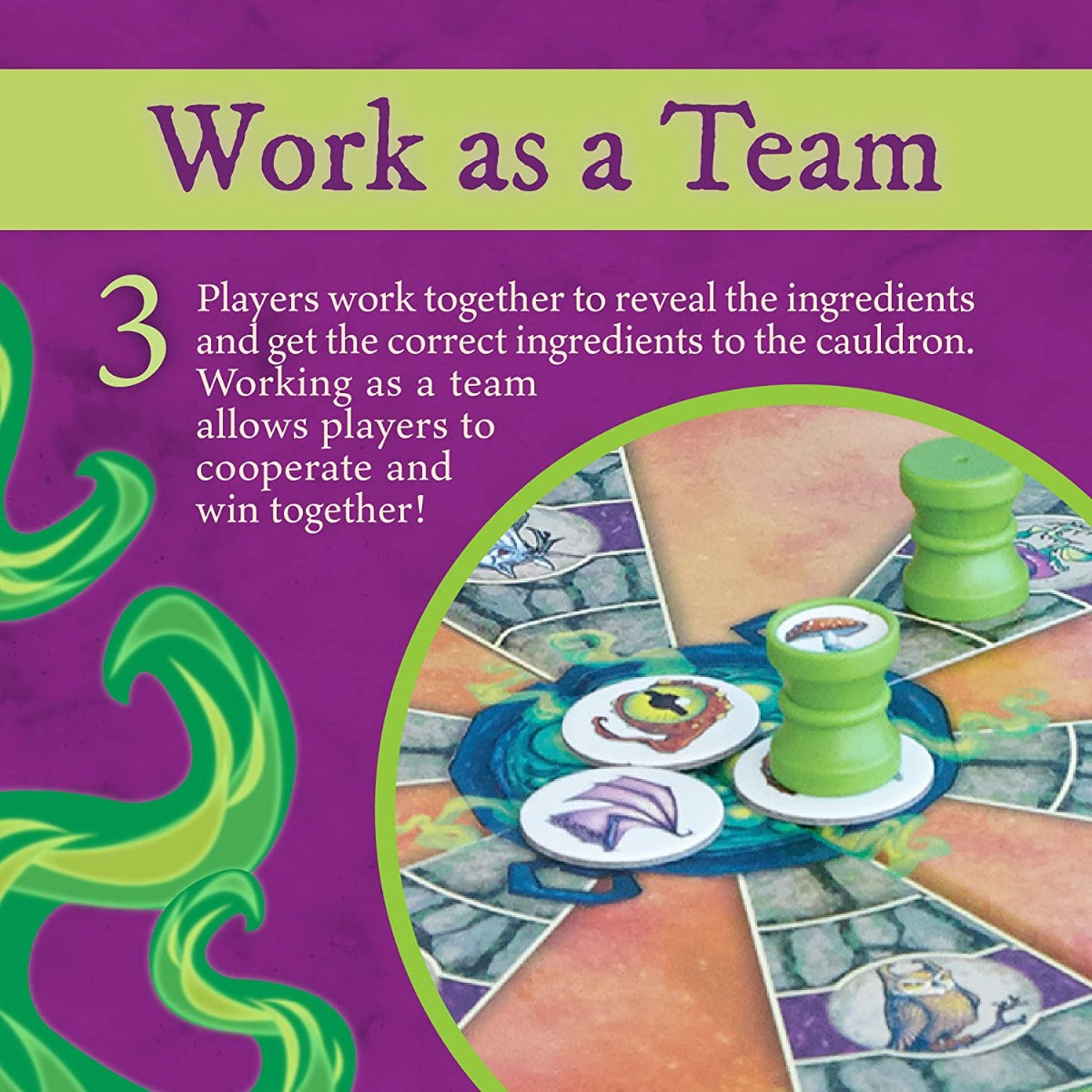 Work as a Team

3 Players work together to reveal the ingredients and get the correct ingredients to the cauldron. Working as a team allows players to cooperate and win together!